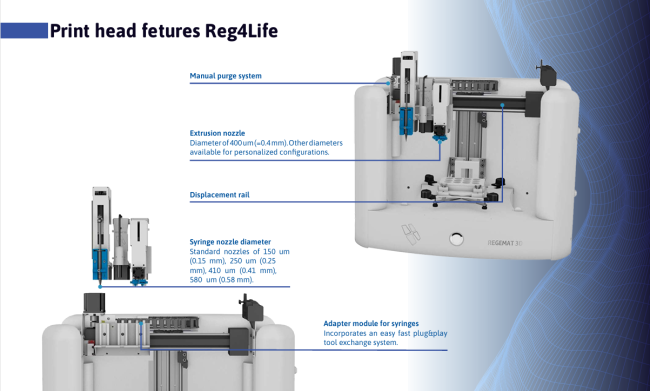 Print head fetures Reg4Life

Manual purge system

Extrusion nozzle
Diameter of 400 um (=0.4 mm). Other diameters available for personalized configurations.

Displacement rail

Syringe nozzle diameter
Standard nozzles of 150 um (0.15 mm), 250 um (0.25 mm), 410 um (0.41 mm), 580 um (0.58 mm).

Adapter module for syringes
Incorporates an easy fast plug&play tool exchange system.

REGEMAT 3D